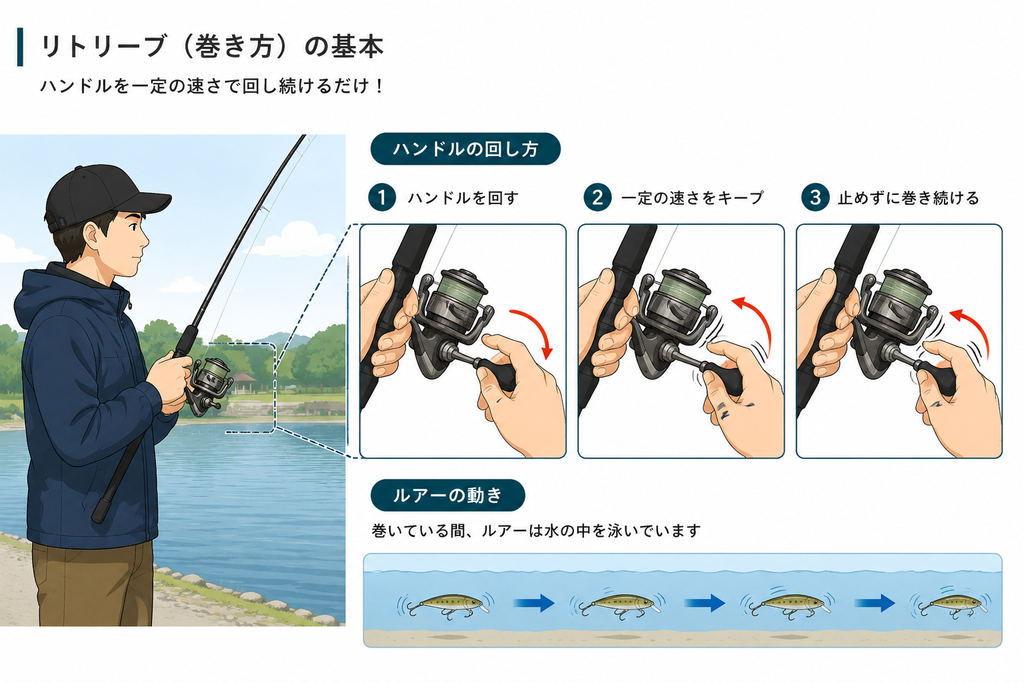 リトリーブ（巻き方）の基本

ハンドルを一定の速さで回し続けるだけ！

ハンドルの回し方

1 ハンドルを回す

2 一定の速さをキープ

3 止めずに巻き続ける

ルアーの動き

巻いている間、ルアーは水の中を泳いでいます